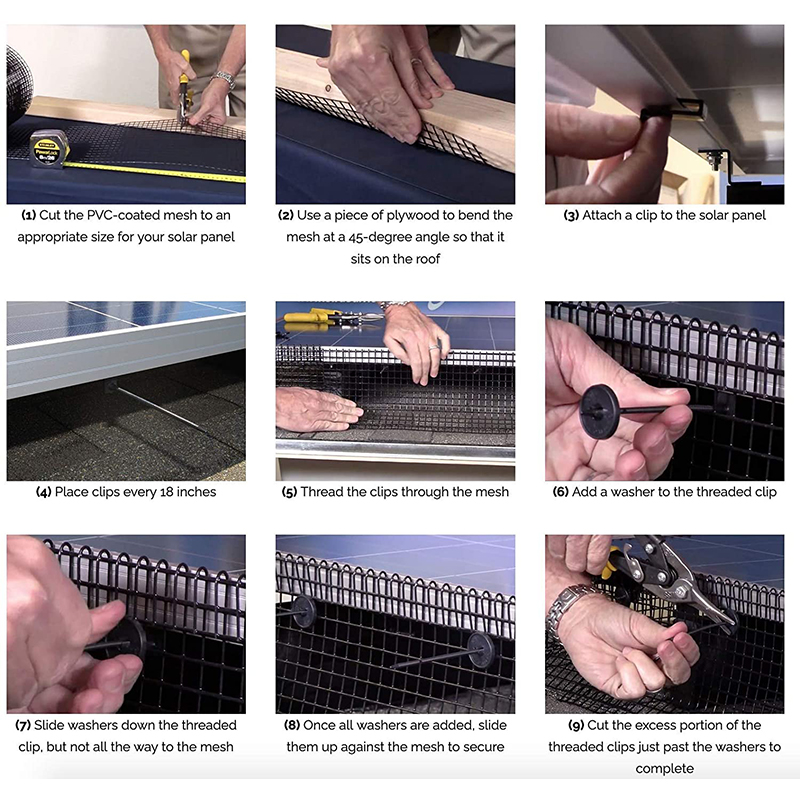 STANLEY PowerLock

(1) Cut the PVC-coated mesh to an appropriate size for your solar panel

(2) Use a piece of plywood to bend the mesh at a 45-degree angle so that it sits on the roof

(3) Attach a clip to the solar panel

(4) Place clips every 18 inches

(5) Thread the clips through the mesh

(6) Add a washer to the threaded clip

(7) Slide washers down the threaded clip, but not all the way to the mesh

(8) Once all washers are added, slide them up against the mesh to secure

(9) Cut the excess portion of the threaded clips just past the washers to complete